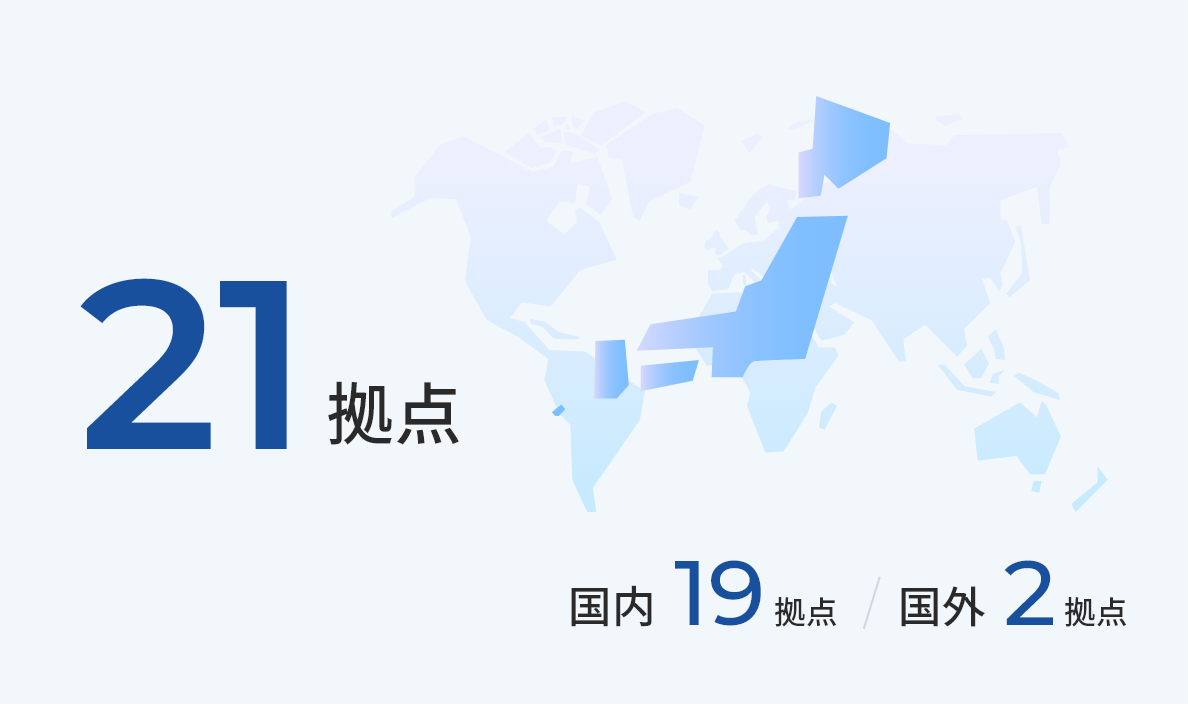 21 拠点

国内 19 拠点 / 国外 2 拠点