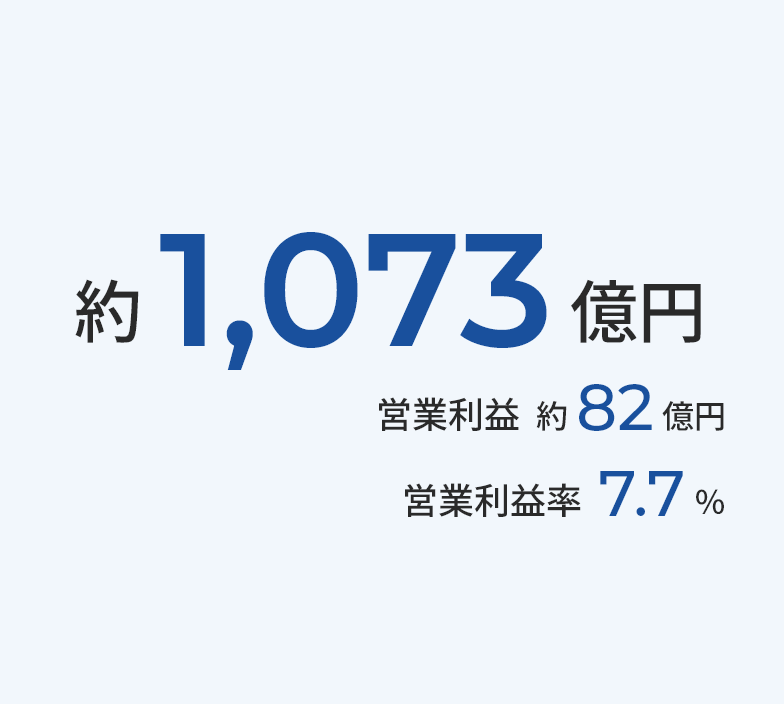 約 1,073 億円

営業利益 約 82 億円

営業利益率 7.7 %