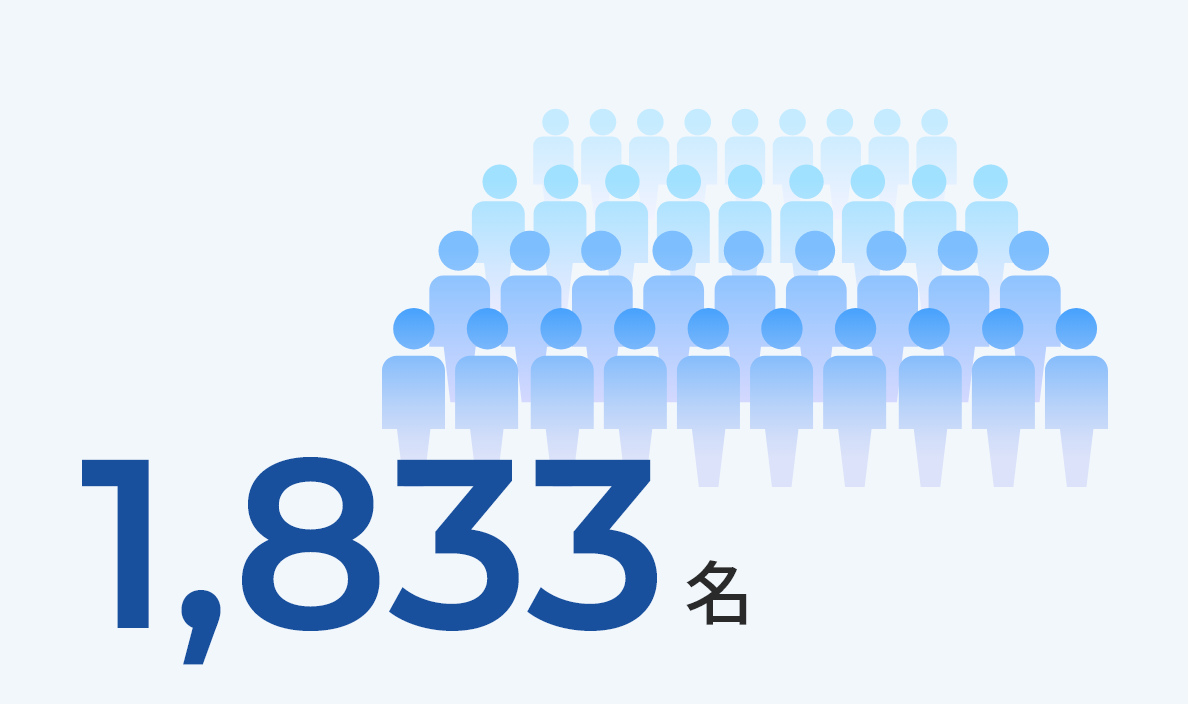 1,833 名