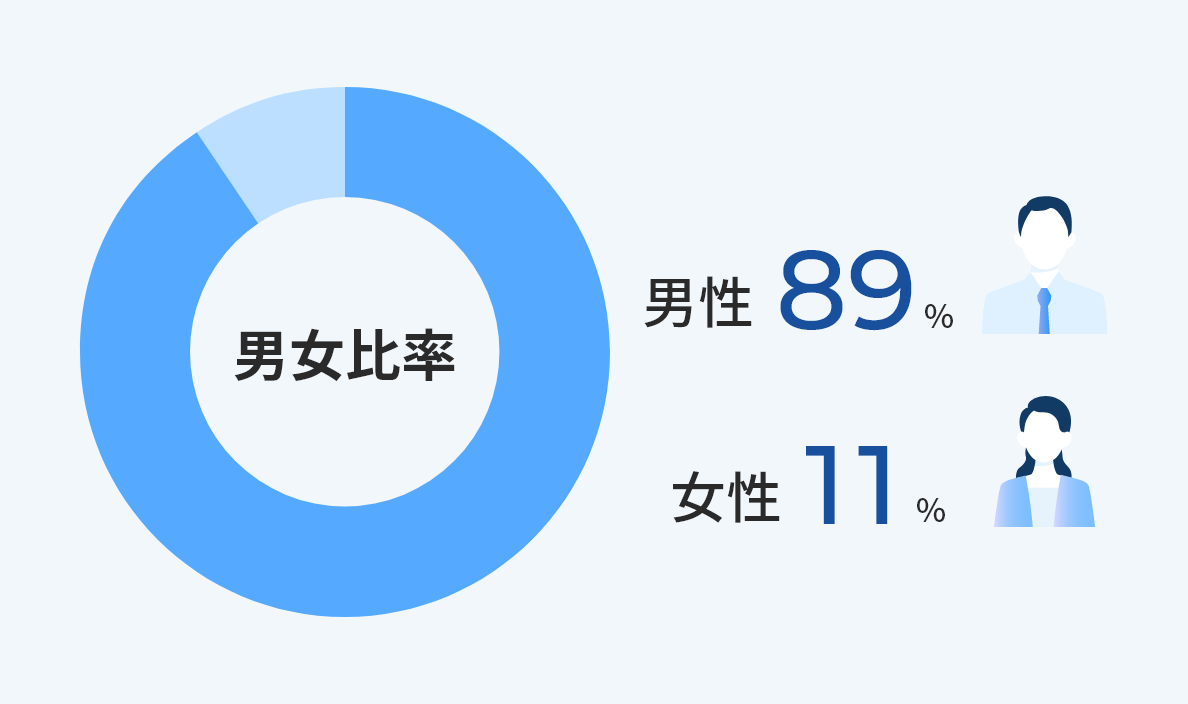 男女比率

男性 89 %

女性 11 %