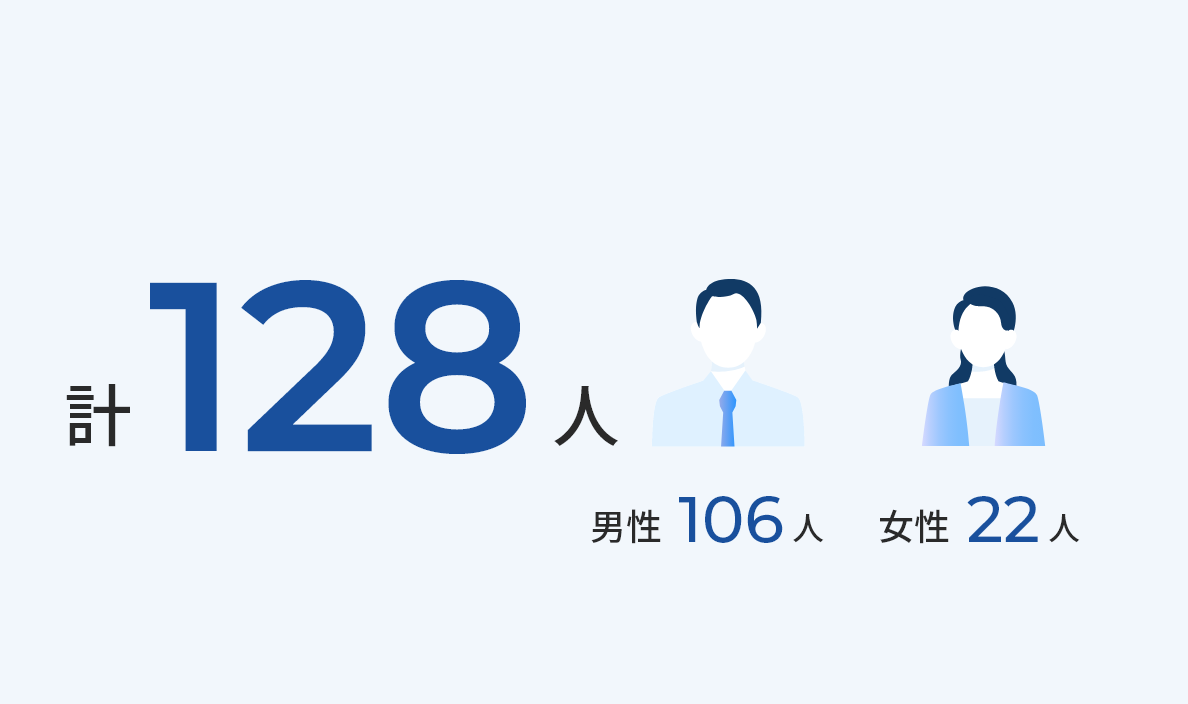 計 128 人

男性 106 人　女性 22 人