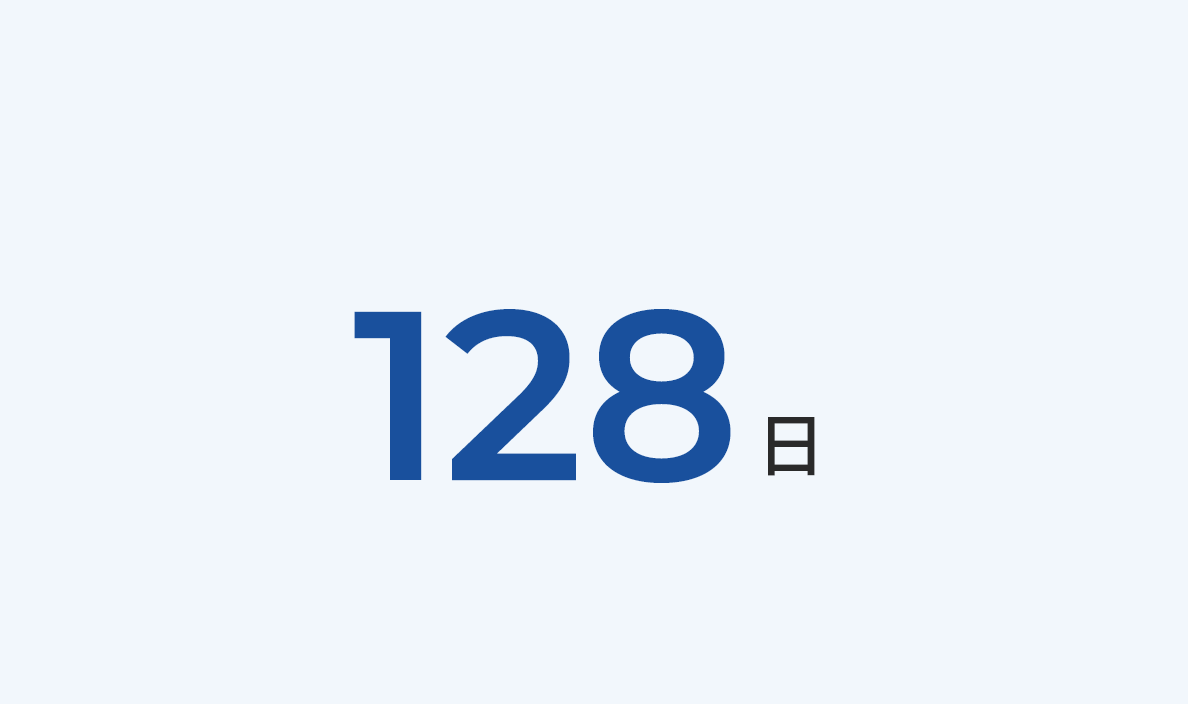 128日