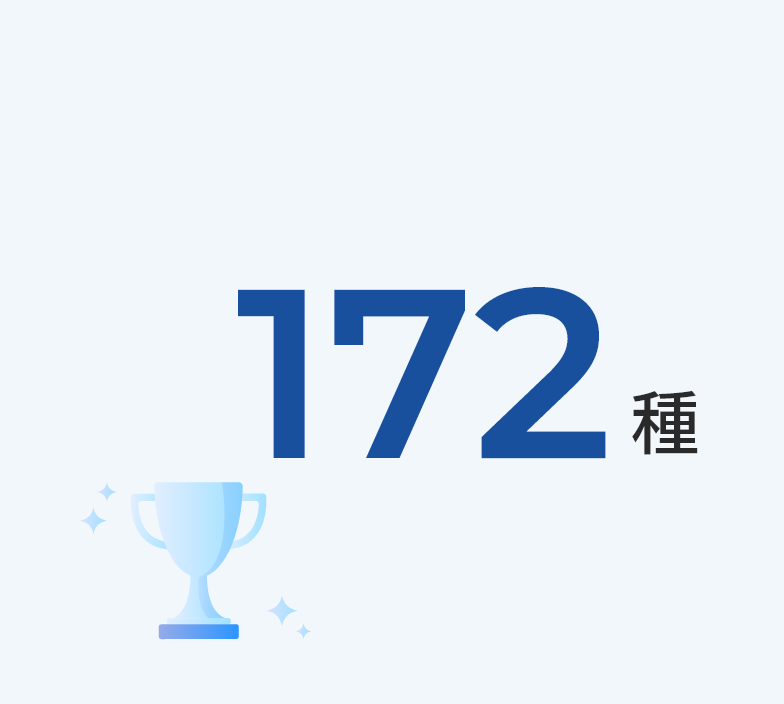 172種