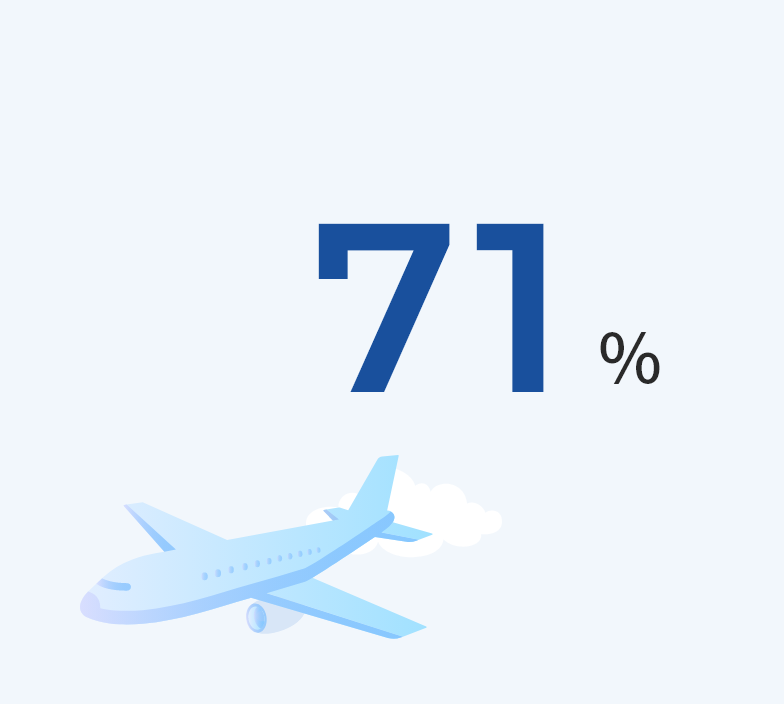 71 %