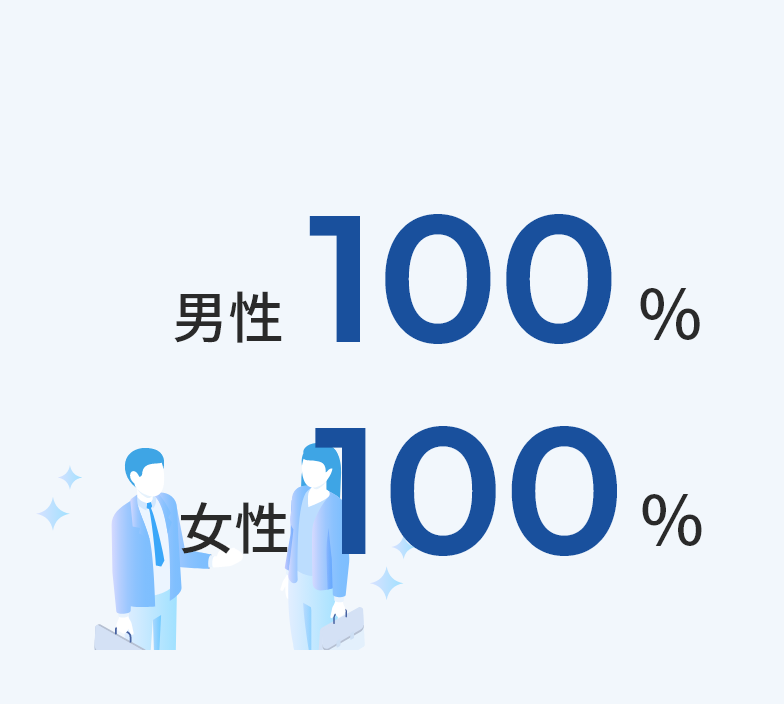 男性 100 %

女性 100 %